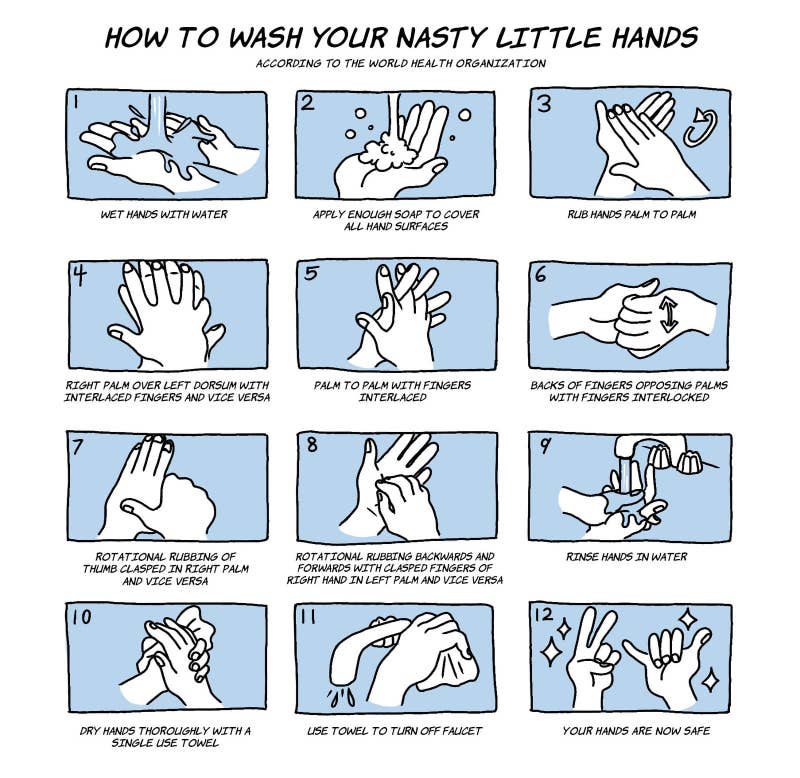 HOW TO WASH YOUR NASTY LITTLE HANDS

ACCORDING TO THE WORLD HEALTH ORGANIZATION

1
WET HANDS WITH WATER

2
APPLY ENOUGH SOAP TO COVER ALL HAND SURFACES

3
RUB HANDS PALM TO PALM

4
RIGHT PALM OVER LEFT DORSUM WITH INTERLACED FINGERS AND VICE VERSA

5
PALM TO PALM WITH FINGERS INTERLACED

6
BACKS OF FINGERS OPPOSING PALMS WITH FINGERS INTERLOCKED

7
ROTATIONAL RUBBING OF THUMB CLASPED IN RIGHT PALM AND VICE VERSA

8
ROTATIONAL RUBBING BACKWARDS AND FORWARDS WITH CLASPED FINGERS OF RIGHT HAND IN LEFT PALM AND VICE VERSA

9
RINSE HANDS IN WATER

10
DRY HANDS THOROUGHLY WITH A SINGLE USE TOWEL

11
USE TOWEL TO TURN OFF FAUCET

12
YOUR HANDS ARE NOW SAFE